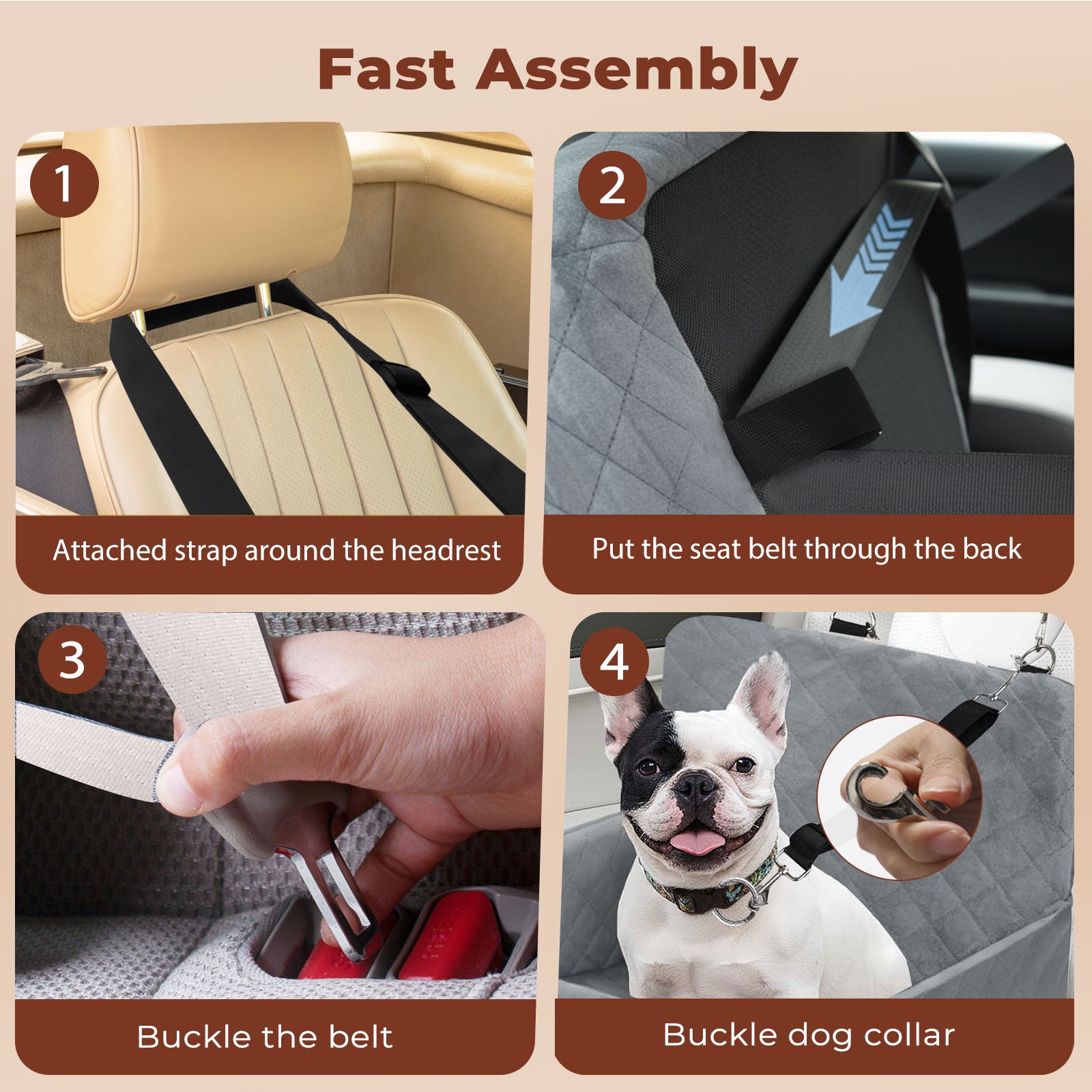 Fast Assembly

1

Attached strap around the headrest

2

Put the seat belt through the back

3

Buckle the belt

4

Buckle dog collar