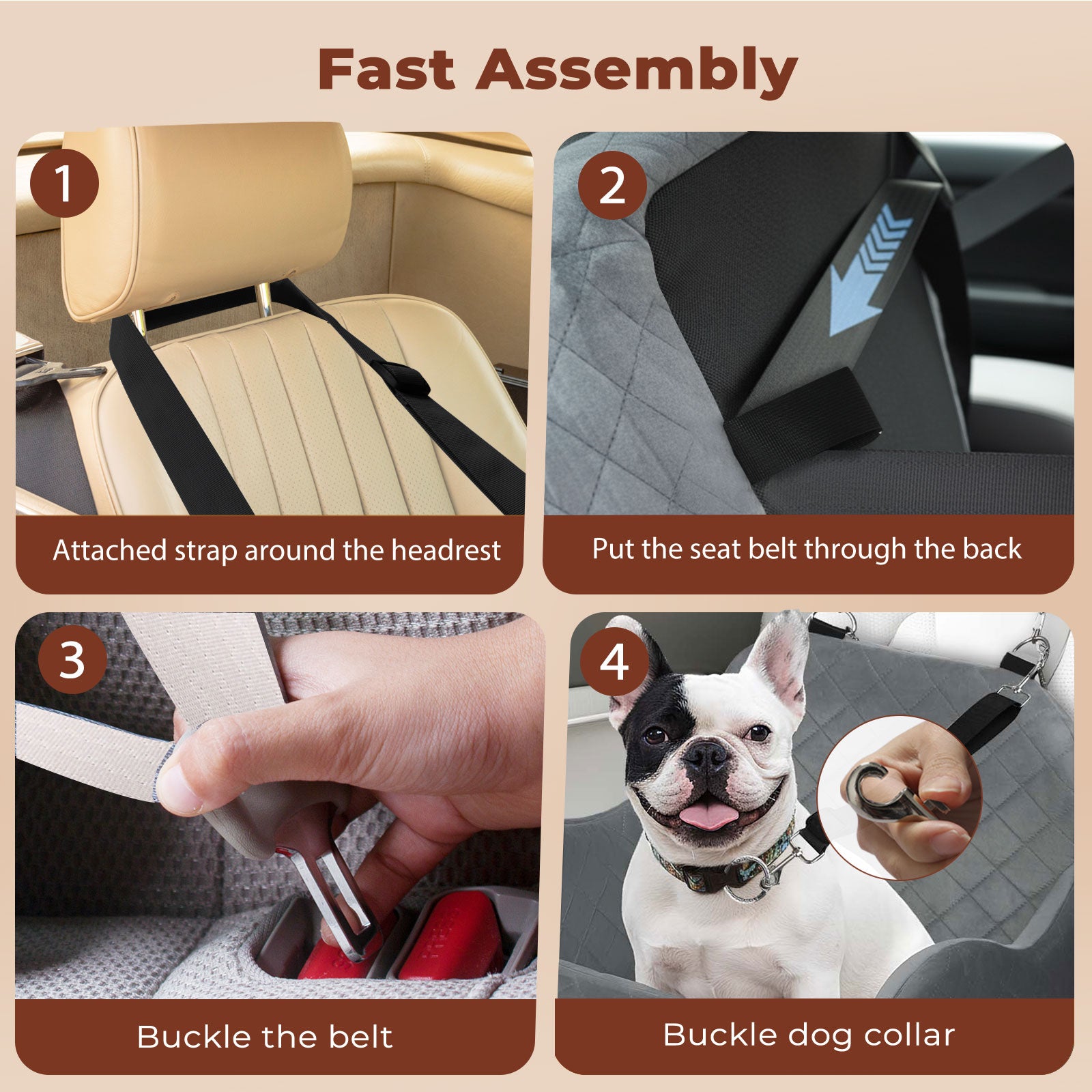 Fast Assembly

1

Attached strap around the headrest

2

Put the seat belt through the back

3

Buckle the belt

4

Buckle dog collar