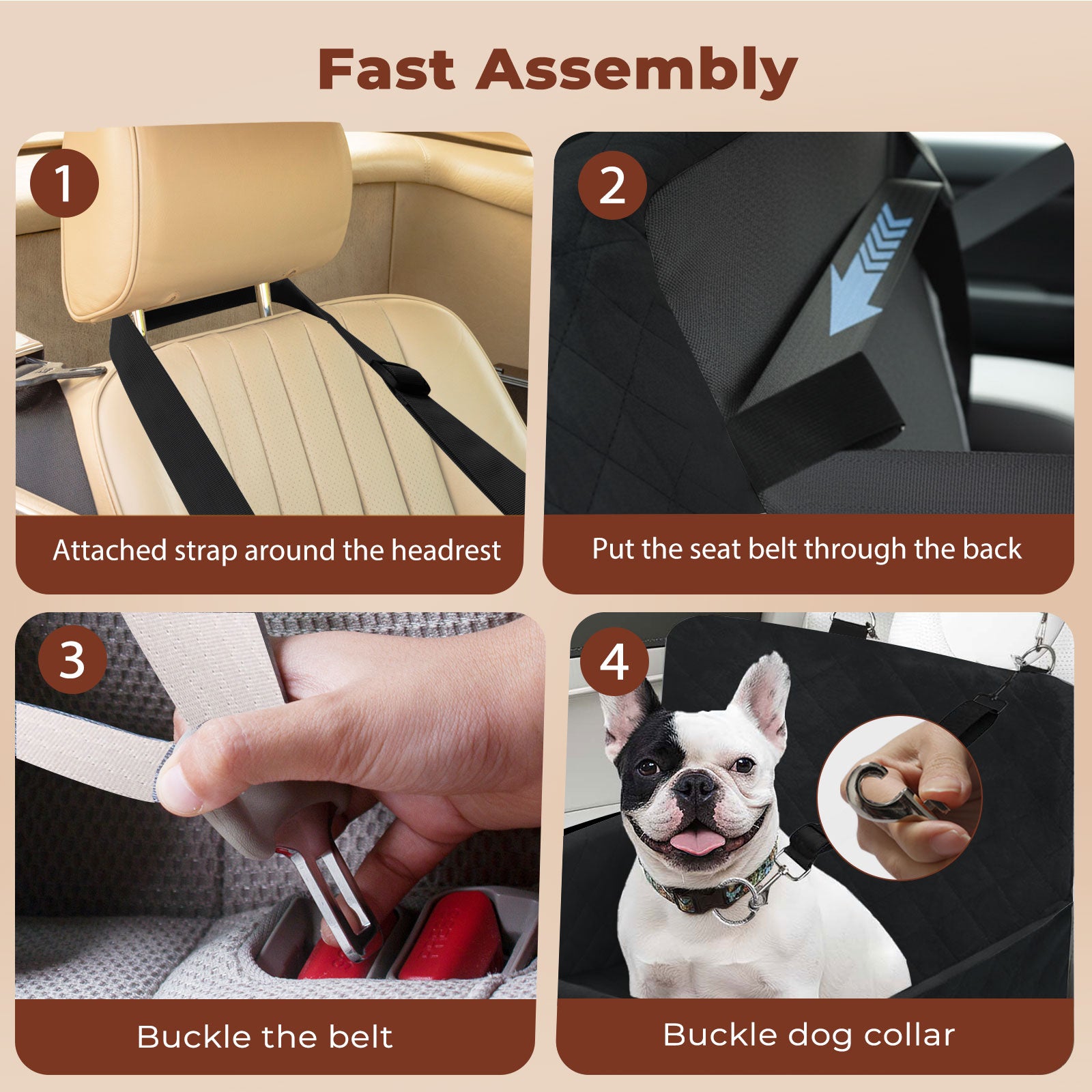 Fast Assembly

1

Attached strap around the headrest

2

Put the seat belt through the back

3

Buckle the belt

4

Buckle dog collar