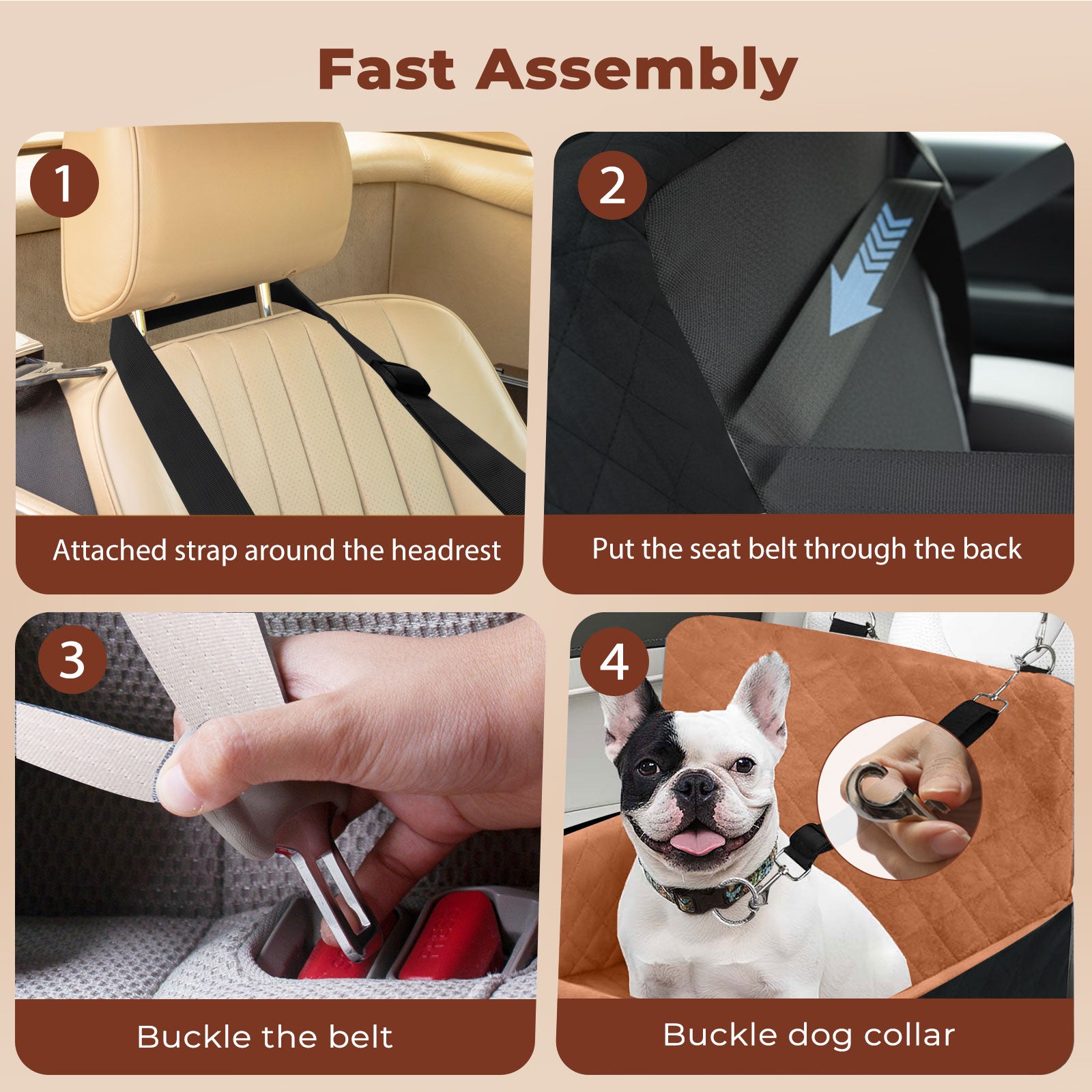 Fast Assembly

1

Attached strap around the headrest

2

Put the seat belt through the back

3

Buckle the belt

4

Buckle dog collar