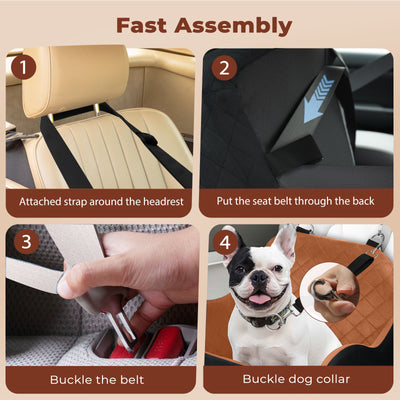 Fast Assembly

1
Attached strap around the headrest

2
Put the seat belt through the back

3
Buckle the belt

4
Buckle dog collar